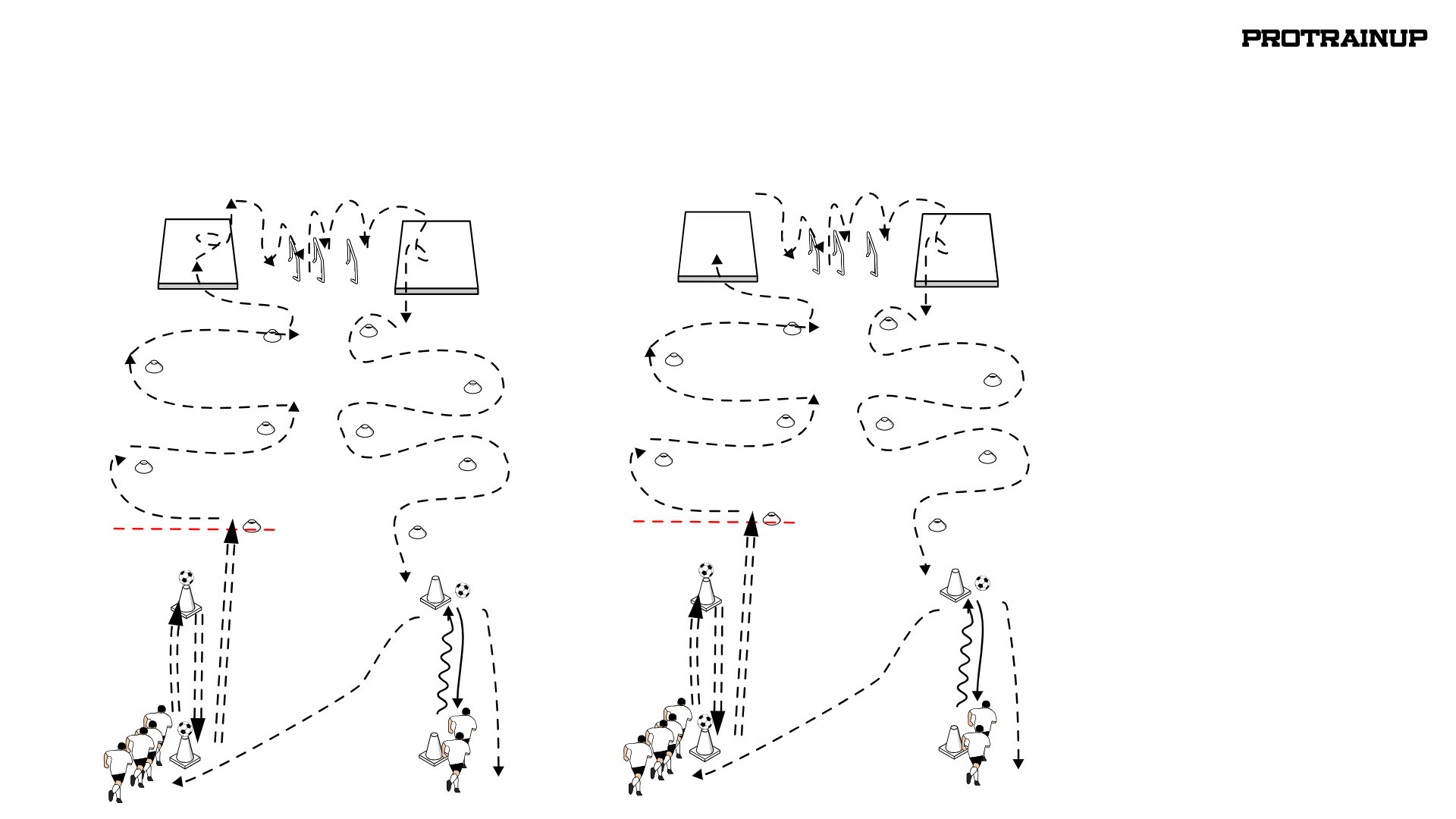 PROTRAINUP